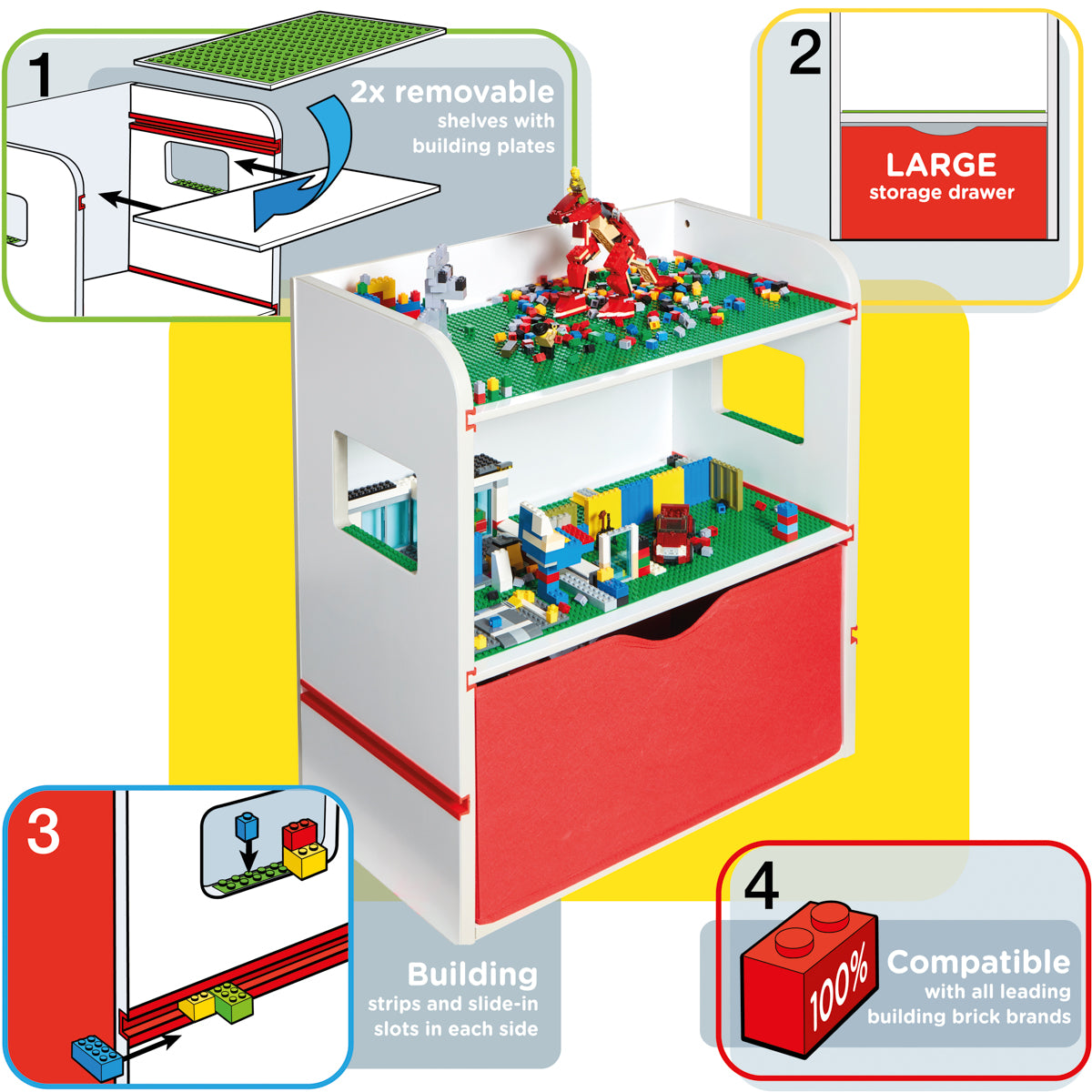 1

2x removable
shelves with
building plates

2

LARGE
storage drawer

3

Building
strips and slide-in
slots in each side

4

100%

Compatible
with all leading
building brick brands